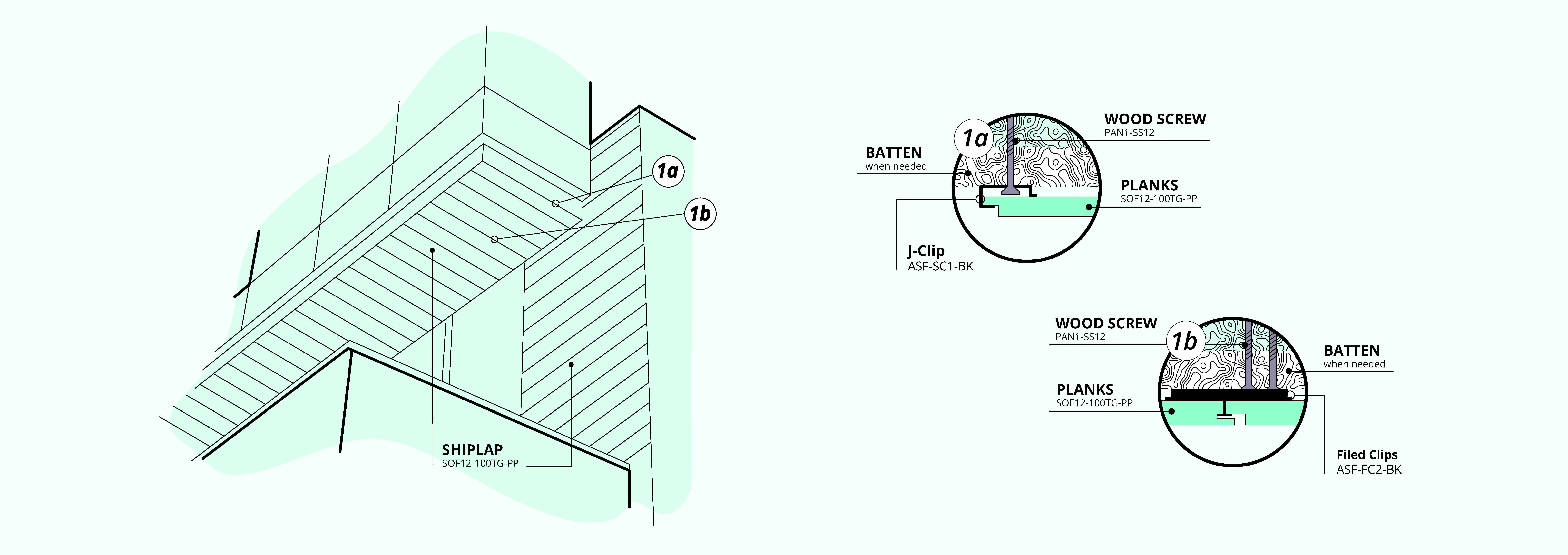 1a

1b

SHIPLAP
SOF12-100TG-PP

1a

WOOD SCREW
PAN1-SS12

BATTEN
when needed

PLANKS
SOF12-100TG-PP

J-Clip
ASF-SC1-BK

WOOD SCREW
PAN1-SS12

1b

BATTEN
when needed

PLANKS
SOF12-100TG-PP

Filed Clips
ASF-FC2-BK